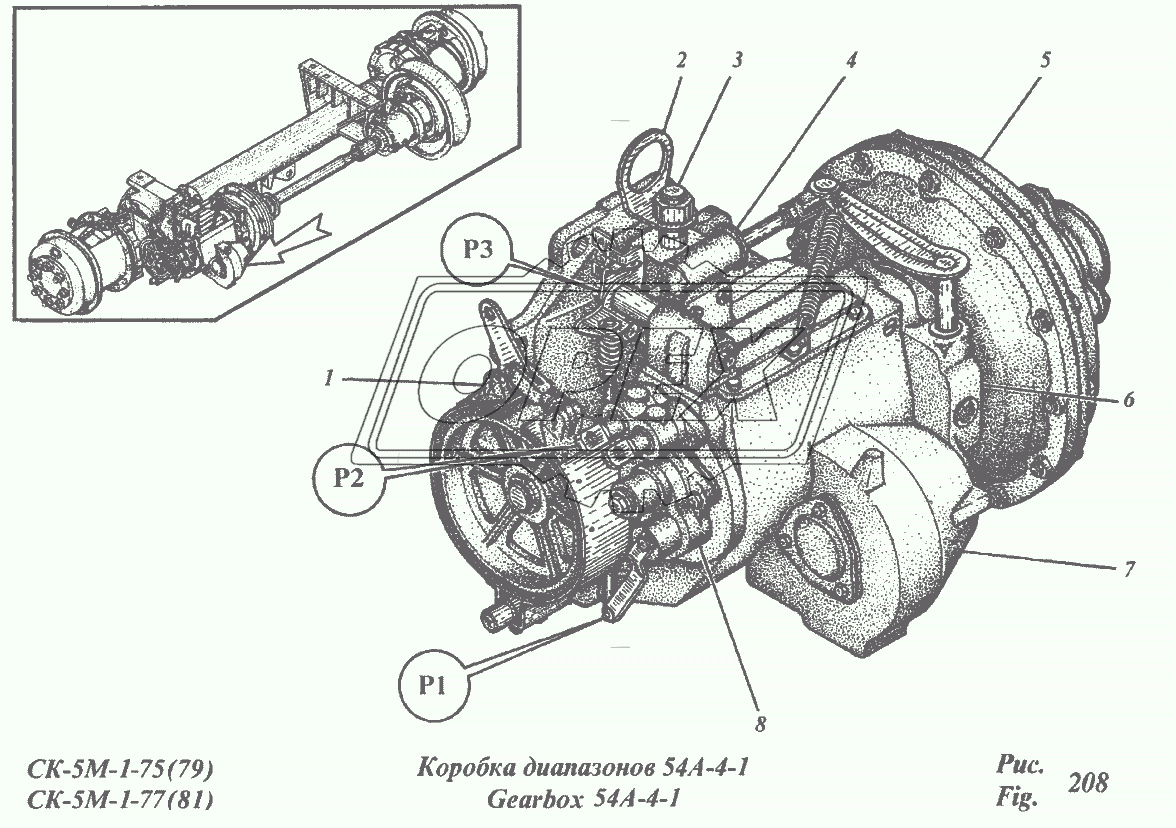 2
3
4
5
P3
1
6
P2
7
P1
8

СК-5М-1-75(79)
СК-5М-1-77(81)

Коробка диапазонов 54А-4-1
Gearbox 54A-4-1

Рис.
Fig.
208